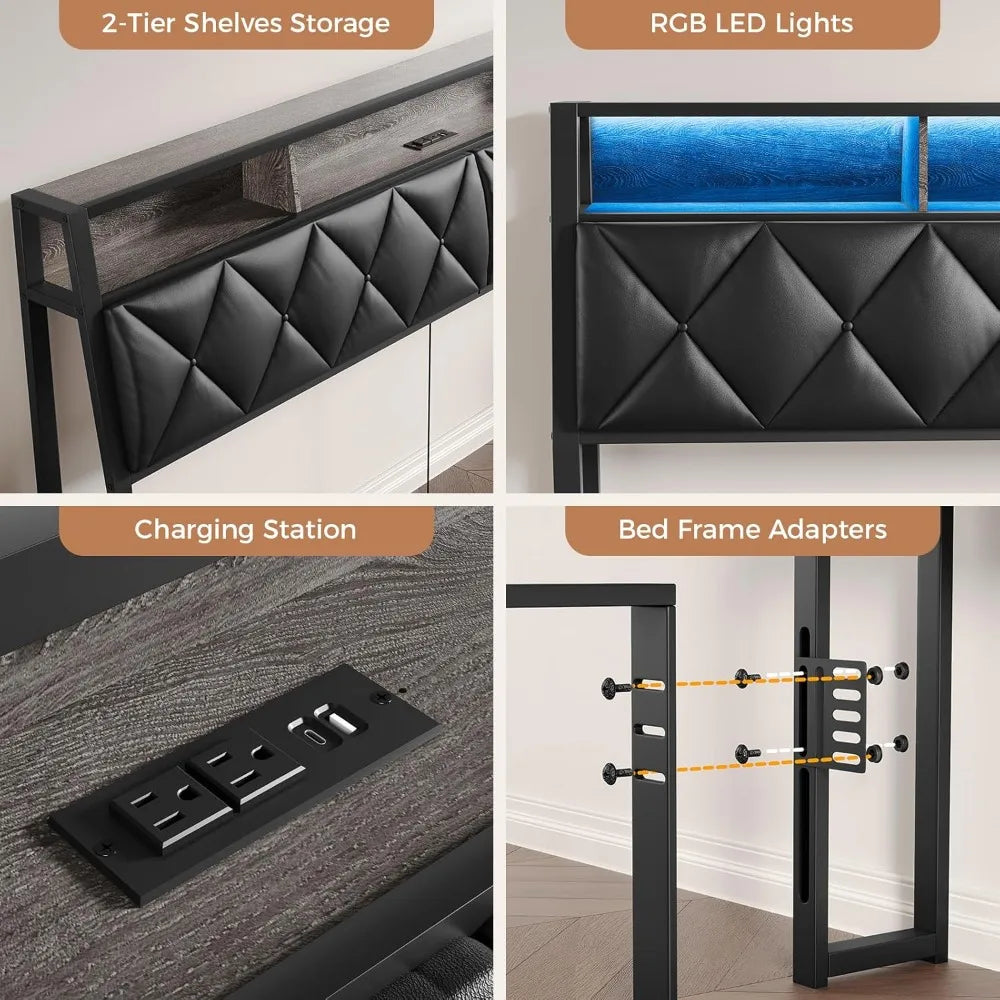 2-Tier Shelves Storage

RGB LED Lights

Charging Station

Bed Frame Adapters